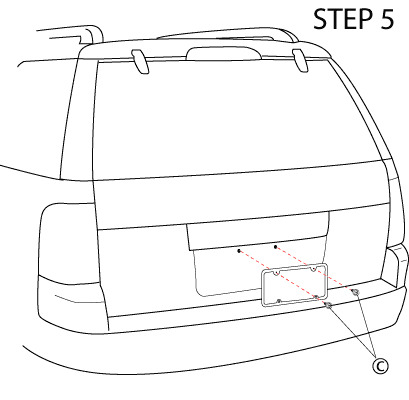 STEP 5

Ⓒ