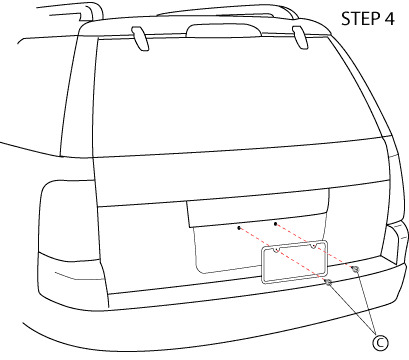 STEP 4

C