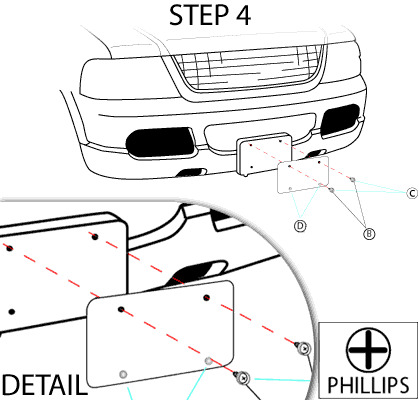 STEP 4

C

D

B

DETAIL

PHILLIPS